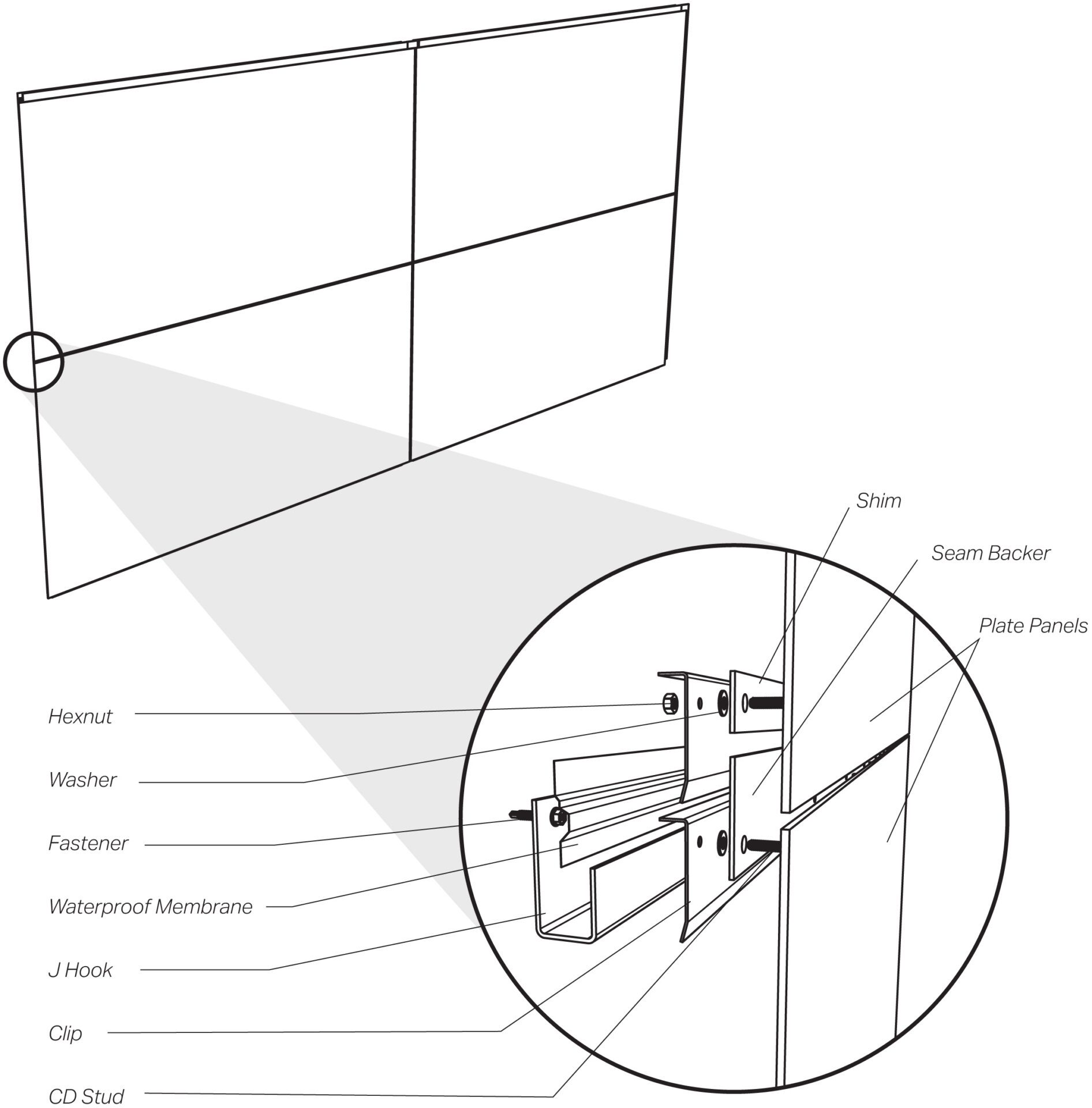 Shim

Seam Backer

Plate Panels

Hexnut

Washer

Fastener

Waterproof Membrane

J Hook

Clip

CD Stud