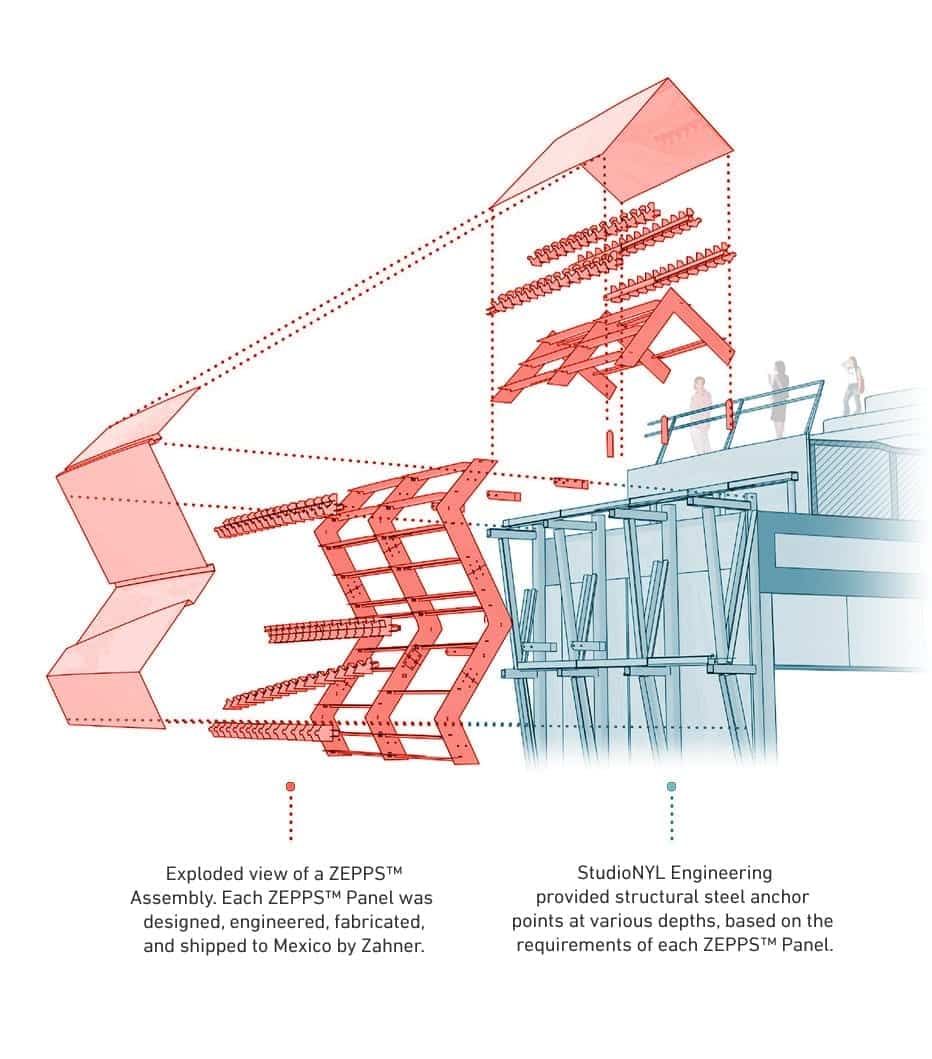 Exploded view of a ZEPPS™ Assembly. Each ZEPPS™ Panel was designed, engineered, fabricated, and shipped to Mexico by Zahner.

StudioNYL Engineering provided structural steel anchor points at various depths, based on the requirements of each ZEPPS™ Panel.